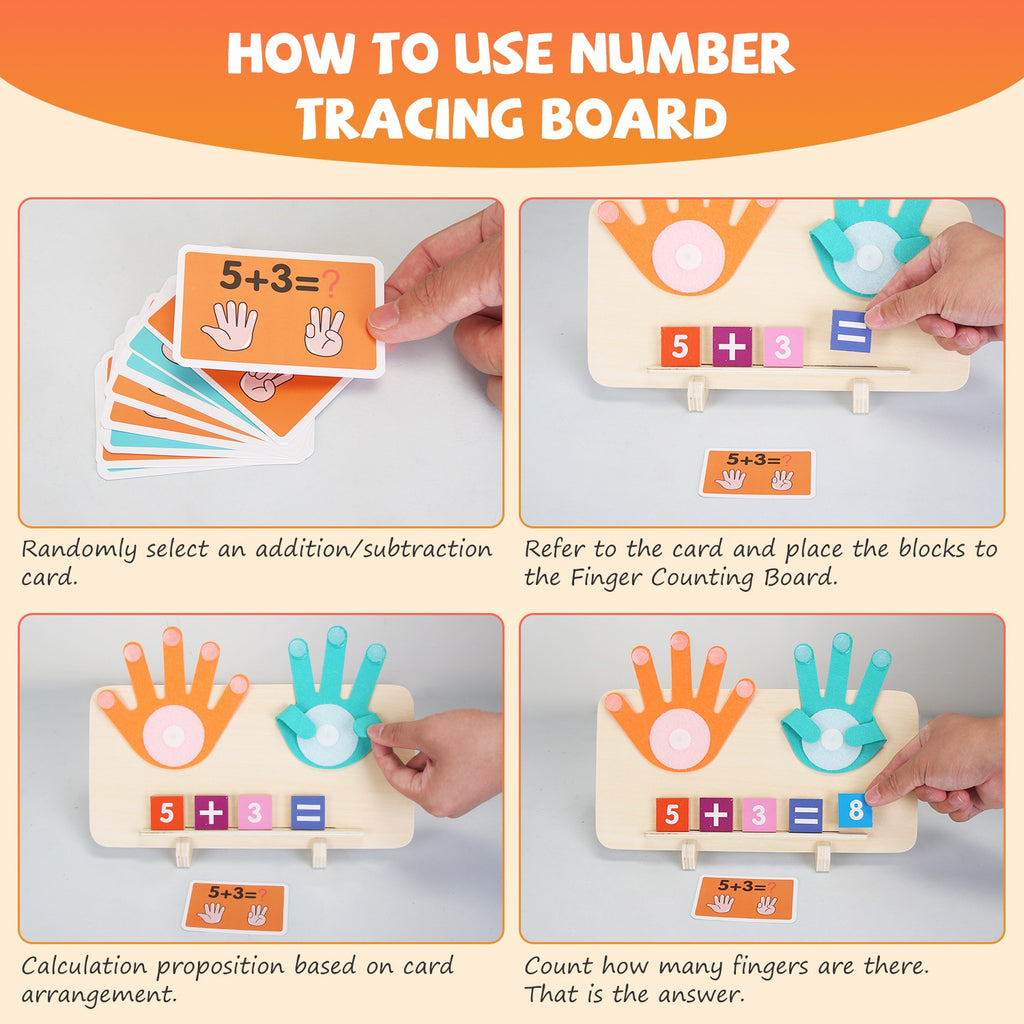 HOW TO USE NUMBER TRACING BOARD

5+3=?

Randomly select an addition/subtraction card.

5 + 3 =

5+3=?

Refer to the card and place the blocks to the Finger Counting Board.

5 + 3 =

5+3=?

Calculation proposition based on card arrangement.

5 + 3 = 8

5+3=?

Count how many fingers are there. That is the answer.