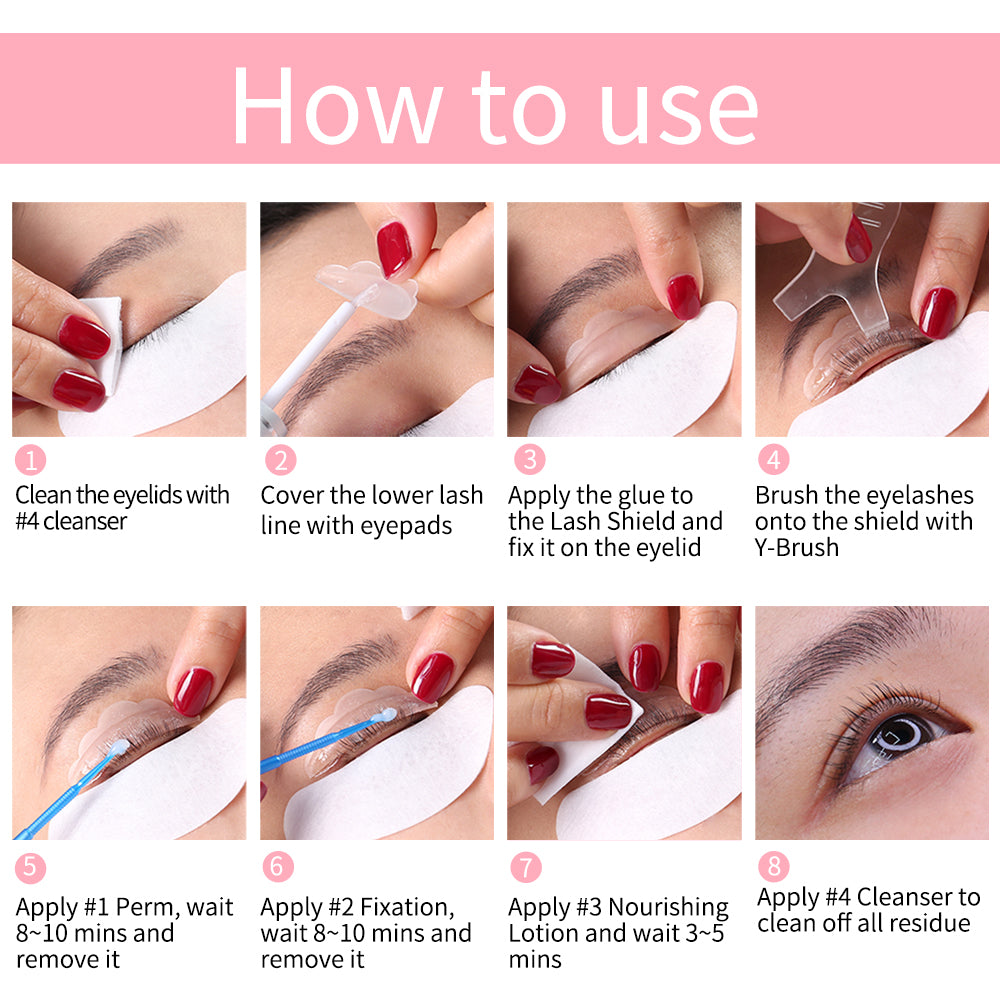 How to use

1
Clean the eyelids with #4 cleanser

2
Cover the lower lash line with eyepads

3
Apply the glue to the Lash Shield and fix it on the eyelid

4
Brush the eyelashes onto the shield with Y-Brush

5
Apply #1 Perm, wait 8~10 mins and remove it

6
Apply #2 Fixation, wait 8~10 mins and remove it

7
Apply #3 Nourishing Lotion and wait 3~5 mins

8
Apply #4 Cleanser to clean off all residue