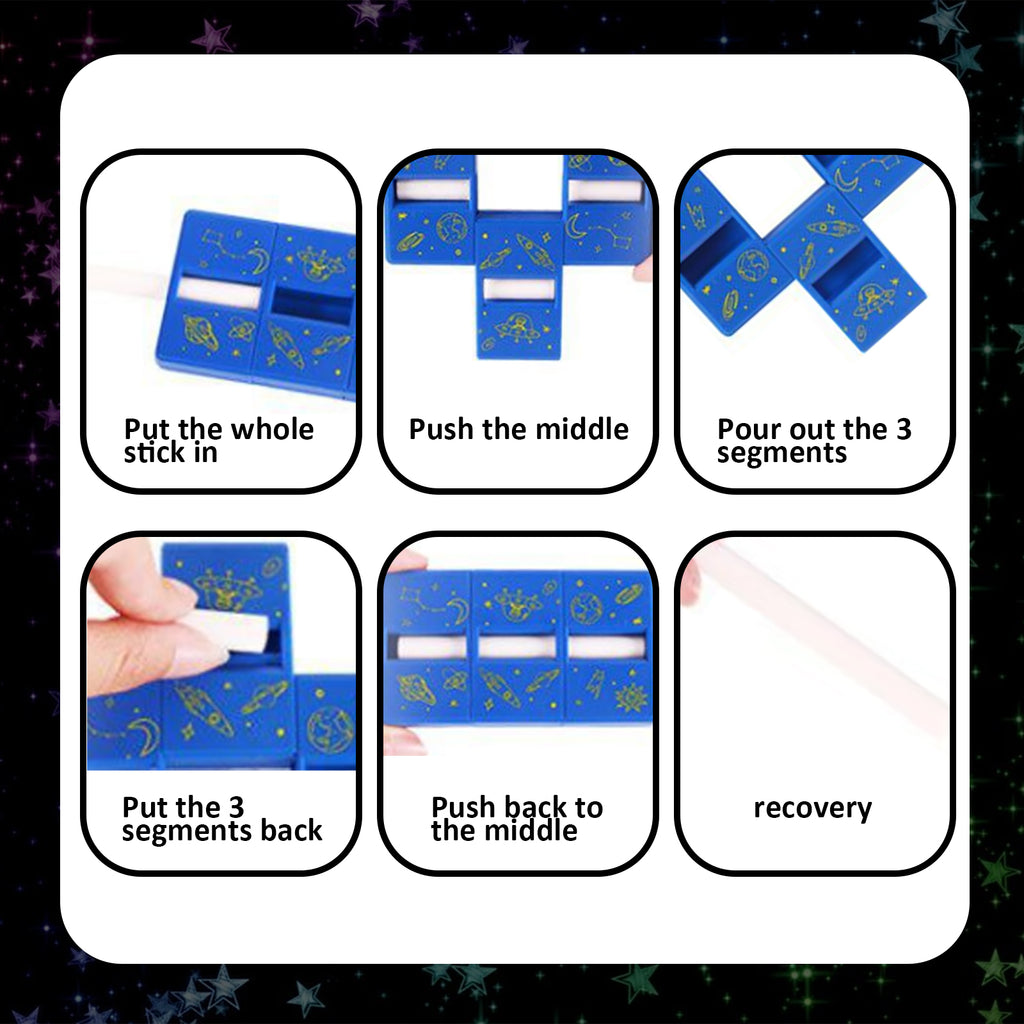 Put the whole stick in

Push the middle

Pour out the 3 segments

Put the 3 segments back

Push back to the middle

recovery